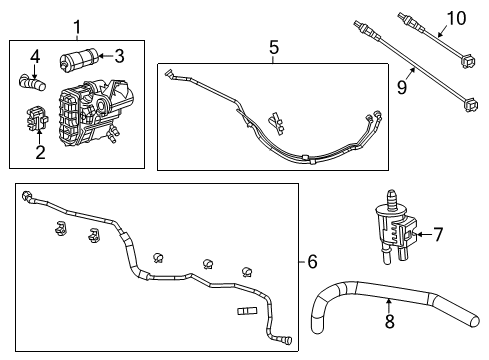 1
4
3
2
5
10
9
6
7
8