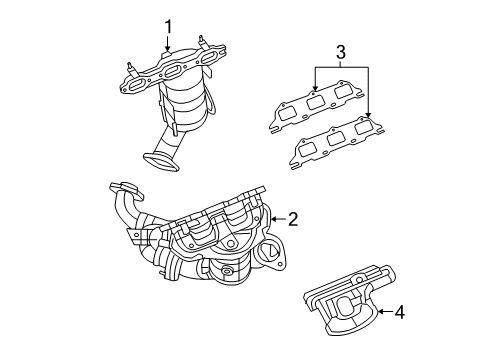 1
3
2
4