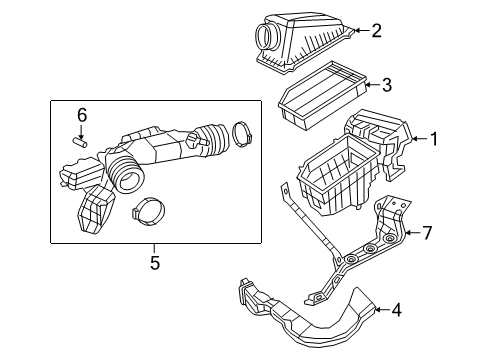 2
3
6
1
7
5
4