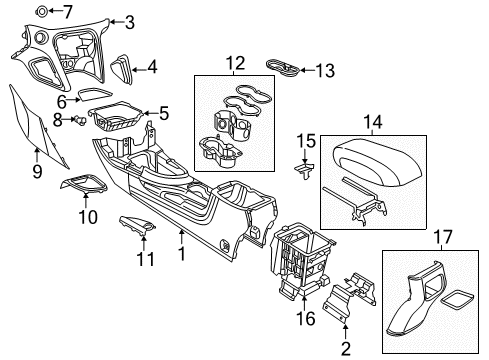 7
3
4
12
13
6
5
8
14
15
9
10
11
1
17
16
2