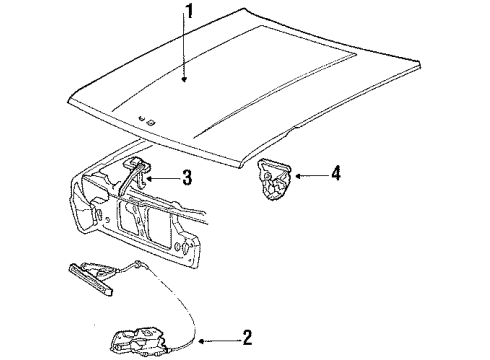 1
3
4
2