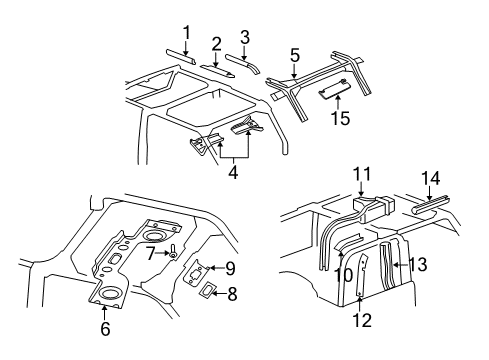 1
2
3
5
15
4
11
14
7
9
8
6
10
13
12