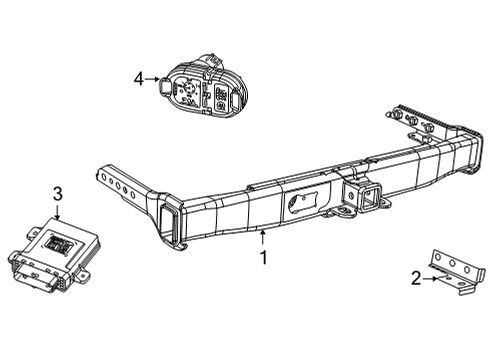 4
3
1
2