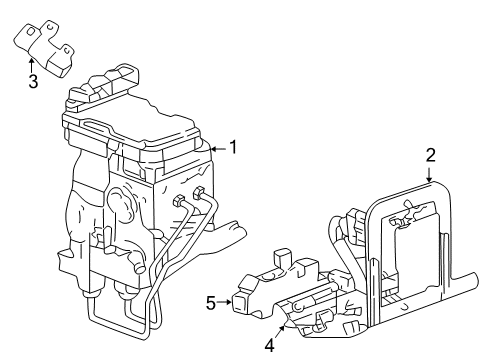 3
1
2
5
4