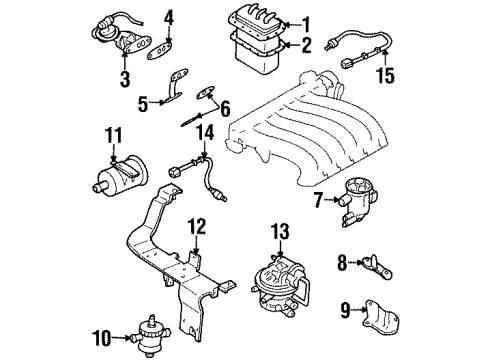 4
1
2
3
15
5
6
11
14
7
12
13
8
9
10