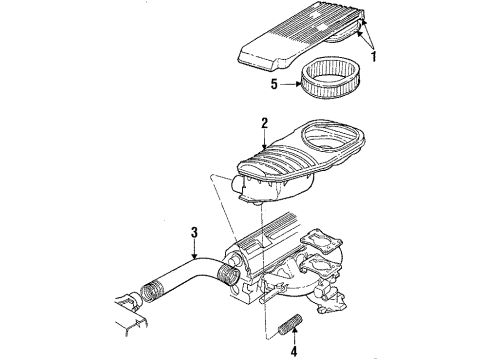 1
5
2
3
4