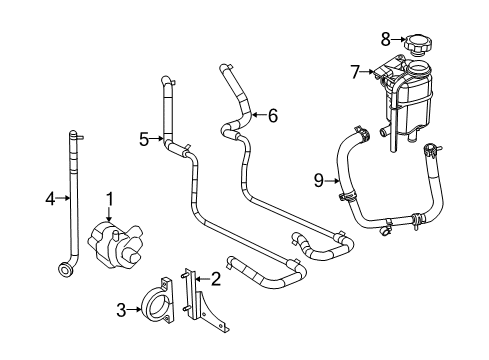 8
7
6
5
9
4
1
2
3