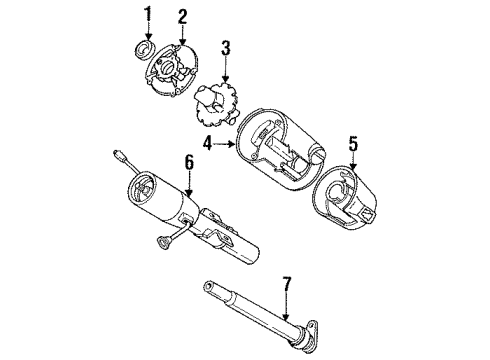 1
2
3
4
5
6
7