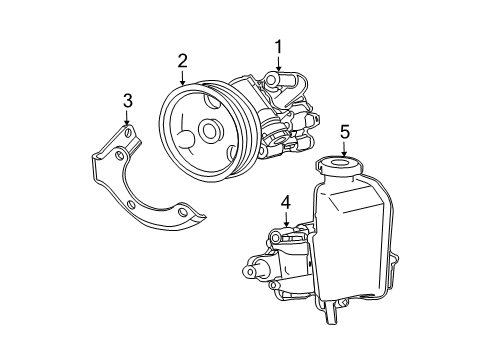 1
2
3
5
4