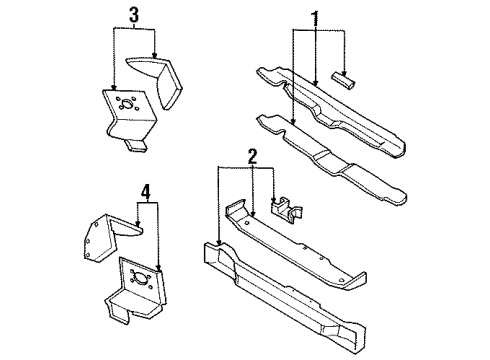 3
1
2
4