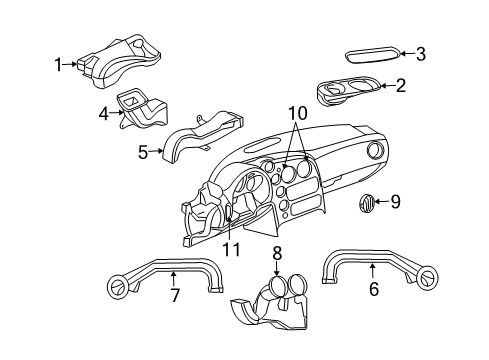 1
3
2
4
10
5
9
11
8
7
6