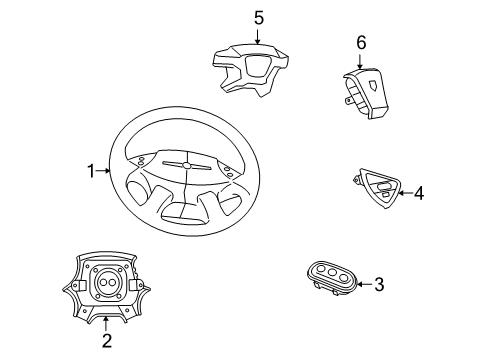 5
6
1
4
3
2