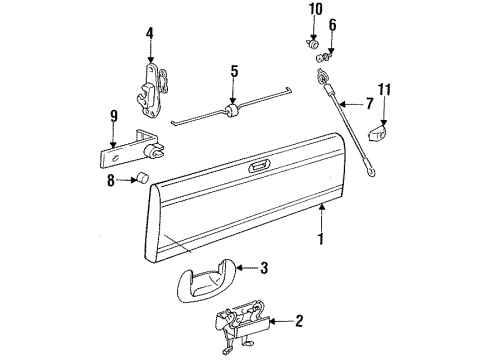 10
6
4
5
11
7
9
8
1
3
2