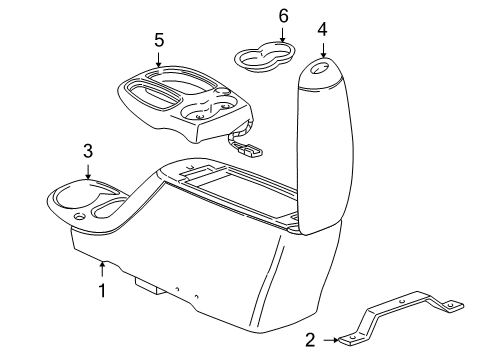 6
4
5
3
1
2