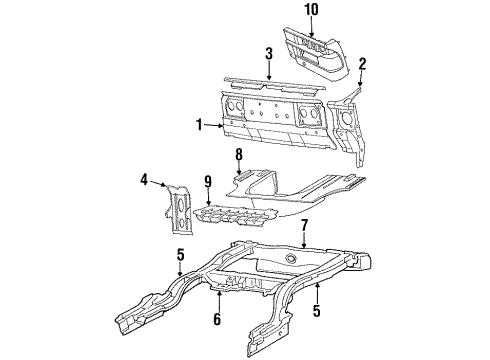 10
3
2
1
8
4
9
7
5
6
5