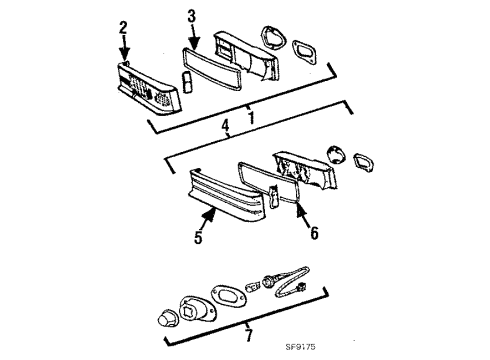 2
3
1
4
5
6
7
SF9175