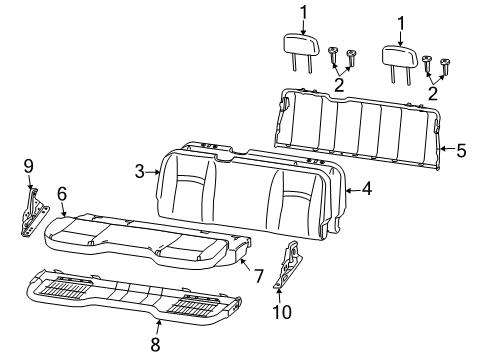 1
1
2
2
5
3
4
9
6
7
10
8