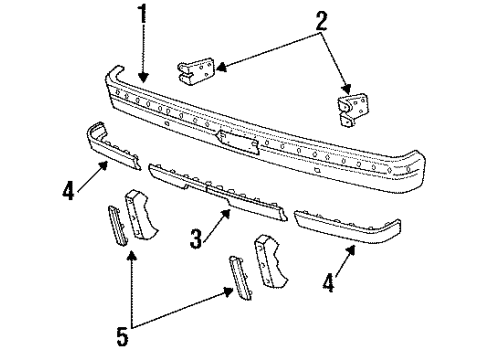 1
2
4
3
4
5