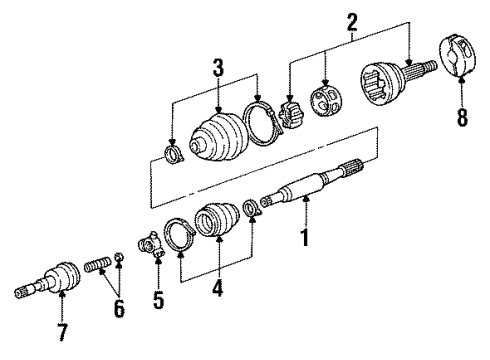 2
3
8
1
4
5
6
7