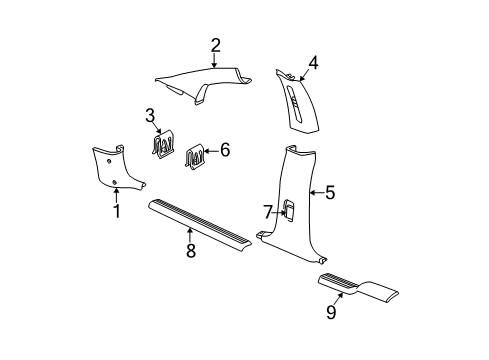 2
4
3
6
1
5
7
8
9