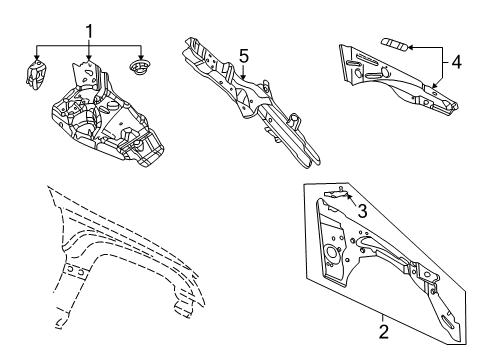 1
5
4
3
2