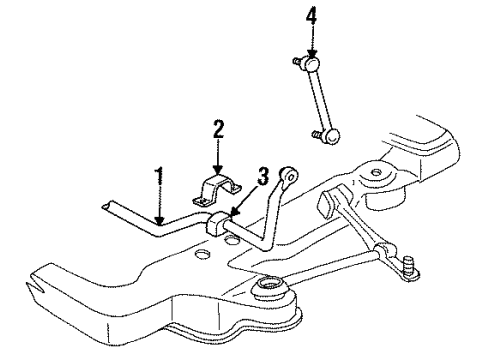 4
2
1
3