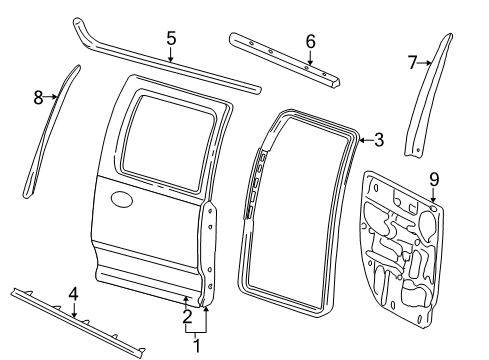 5
6
7
8
3
9
4
2
1