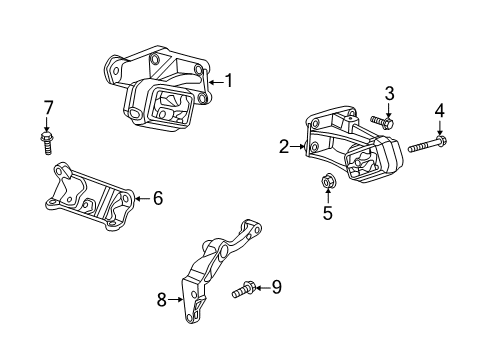 1
7
3
4
2
6
5
9
8