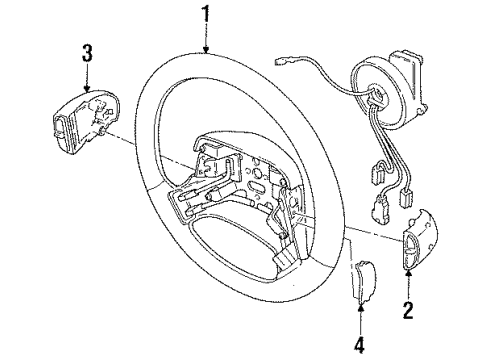 1
3
2
4