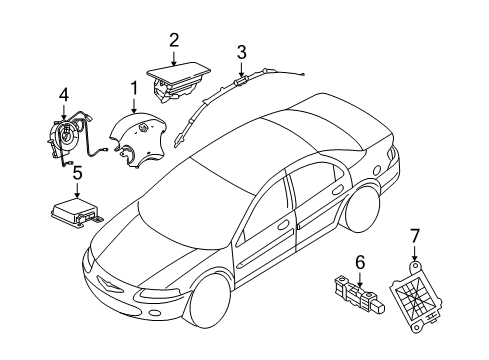 2
3
4
1
5
7
6