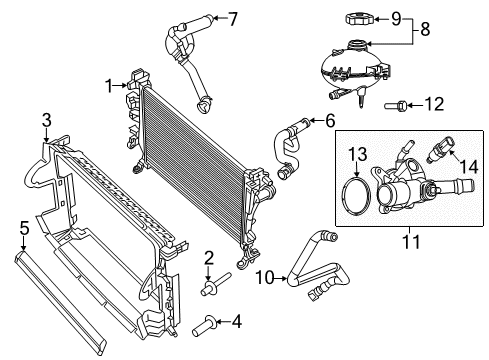 7
9
8
1
12
3
6
13
14
5
11
2
10
4