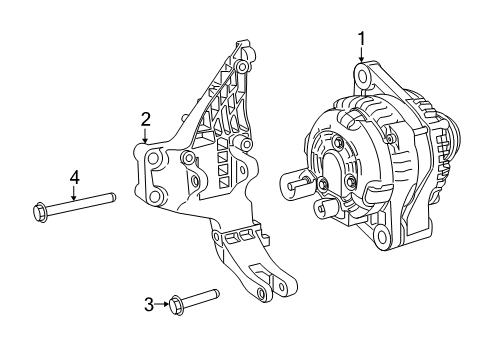 1
2
4
3