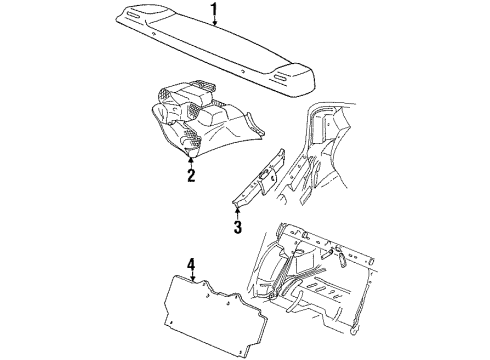 1
2
3
4