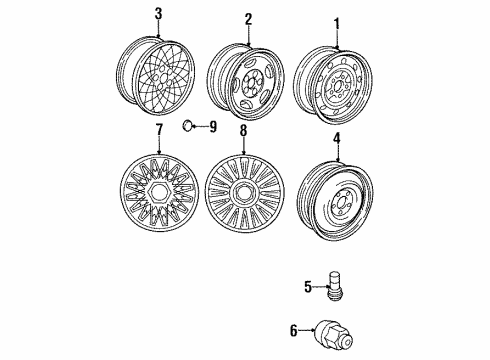 3
2
1
9
7
8
4
5
6