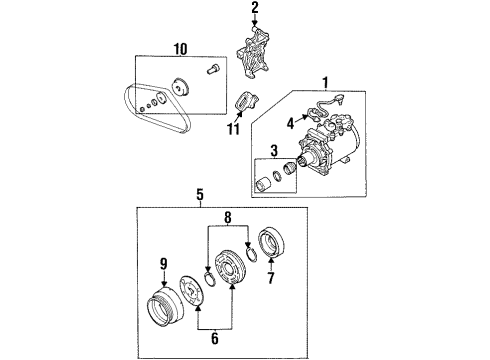 2
10
1
4
11
3
5
8
9
7
6