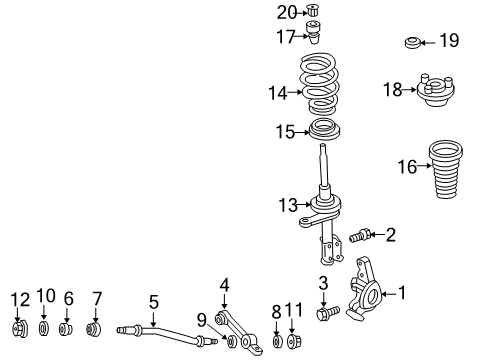 20
17
19
14
18
15
16
13
2
4
3
1
12
10
6
7
5
9
8
11