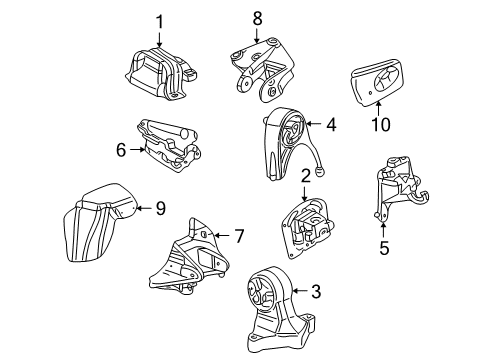 1
8
10
4
6
2
9
7
5
3