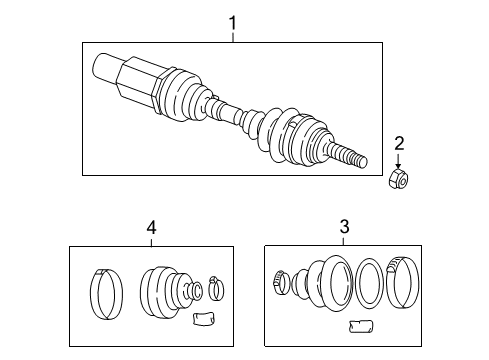 1
2
4
3