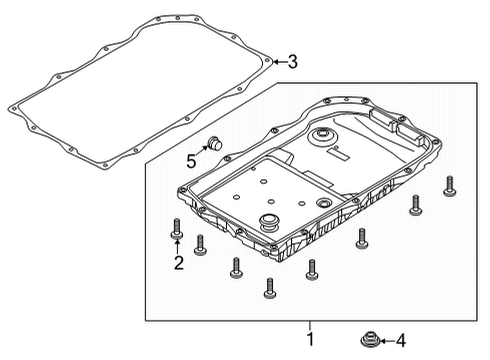 3
5
2
1
4