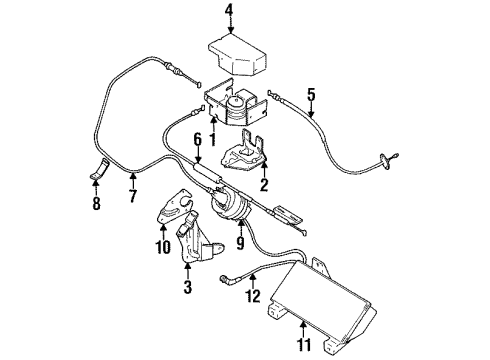 4
5
1
6
2
8
7
10
9
3
12
11