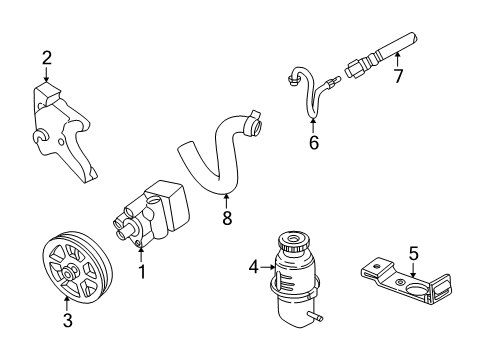 2
7
6
8
1
3
4
5