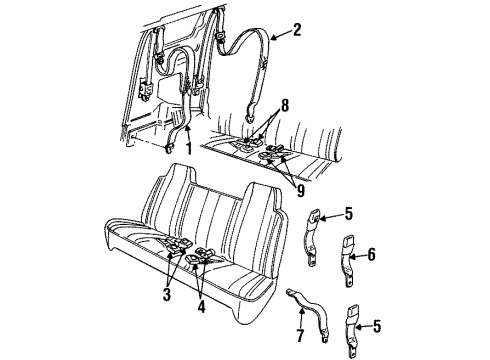 2
8
1
9
5
6
3
4
7
5