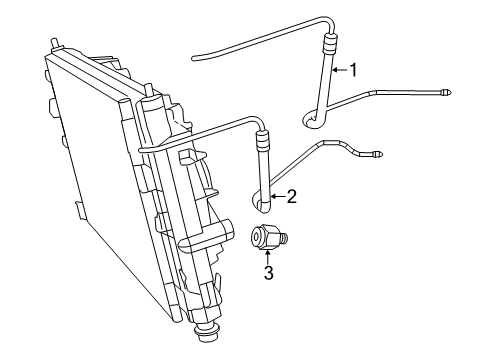 1
2
3