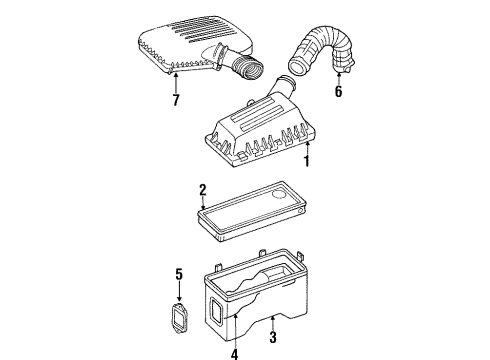 7
6
1
2
5
3
4