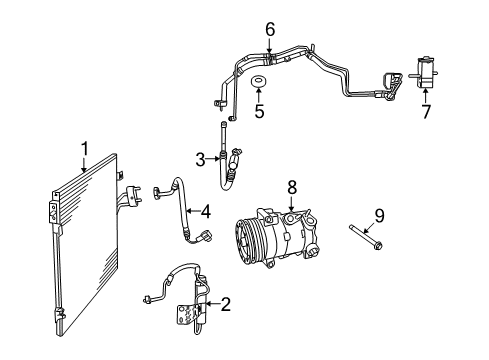 6
5
7
1
3
4
8
9
2