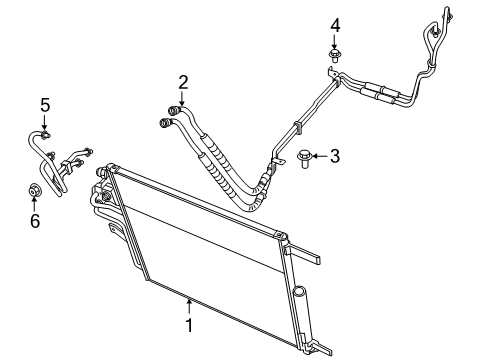 4
2
5
3
6
1