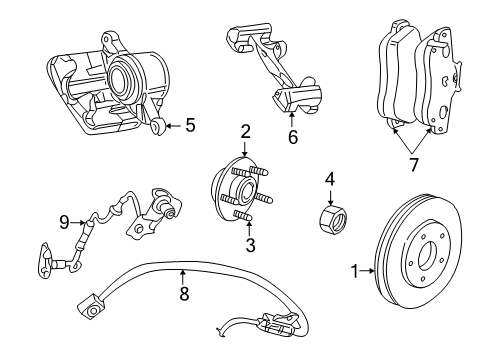 5
6
7
2
4
9
3
1
8