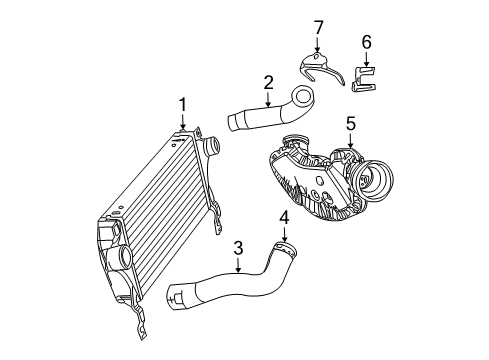 7
6
2
1
5
4
3