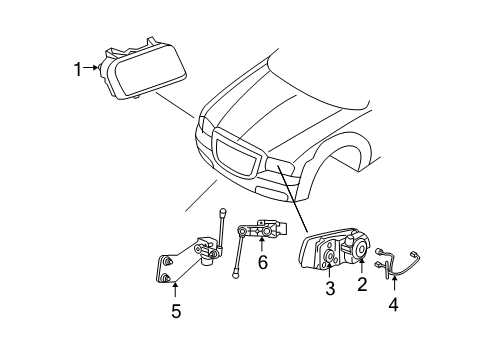 1
6
3
2
4
5