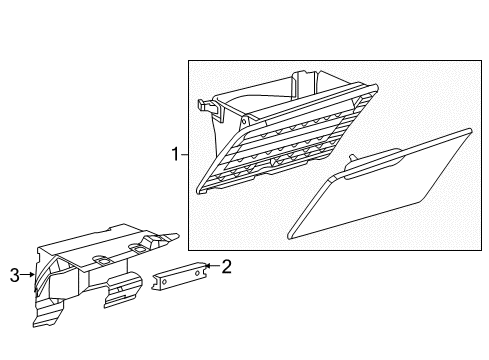 1
2
3